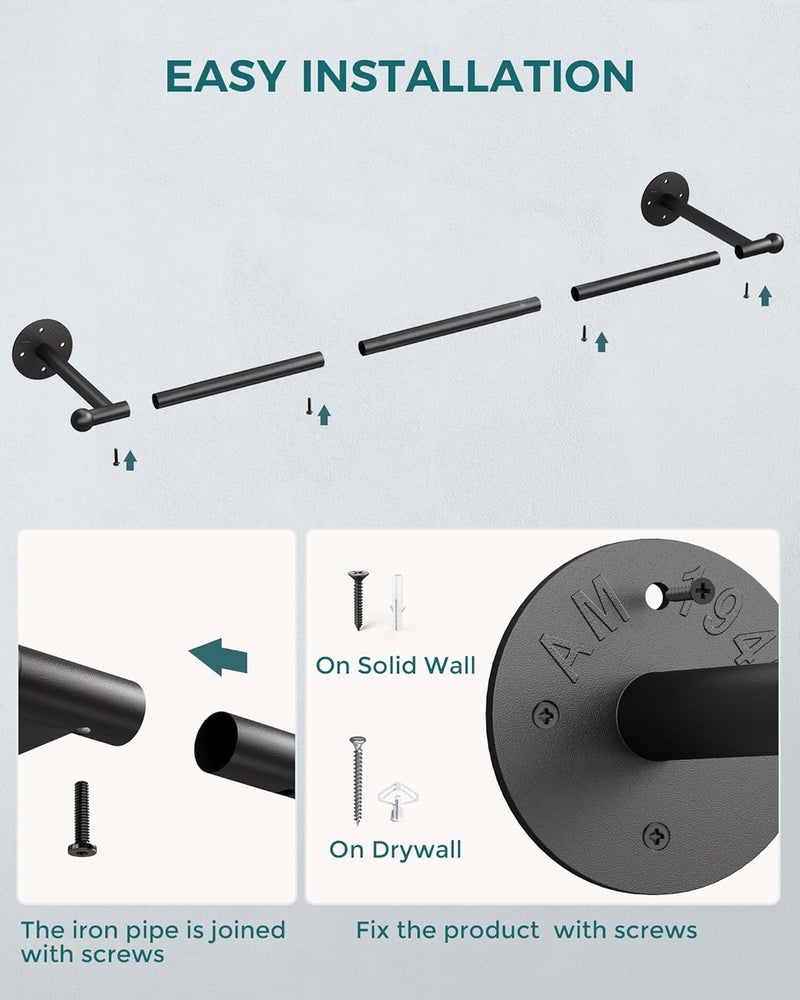 EASY INSTALLATION

On Solid Wall

On Drywall

AM 194

The iron pipe is joined with screws

Fix the product with screws